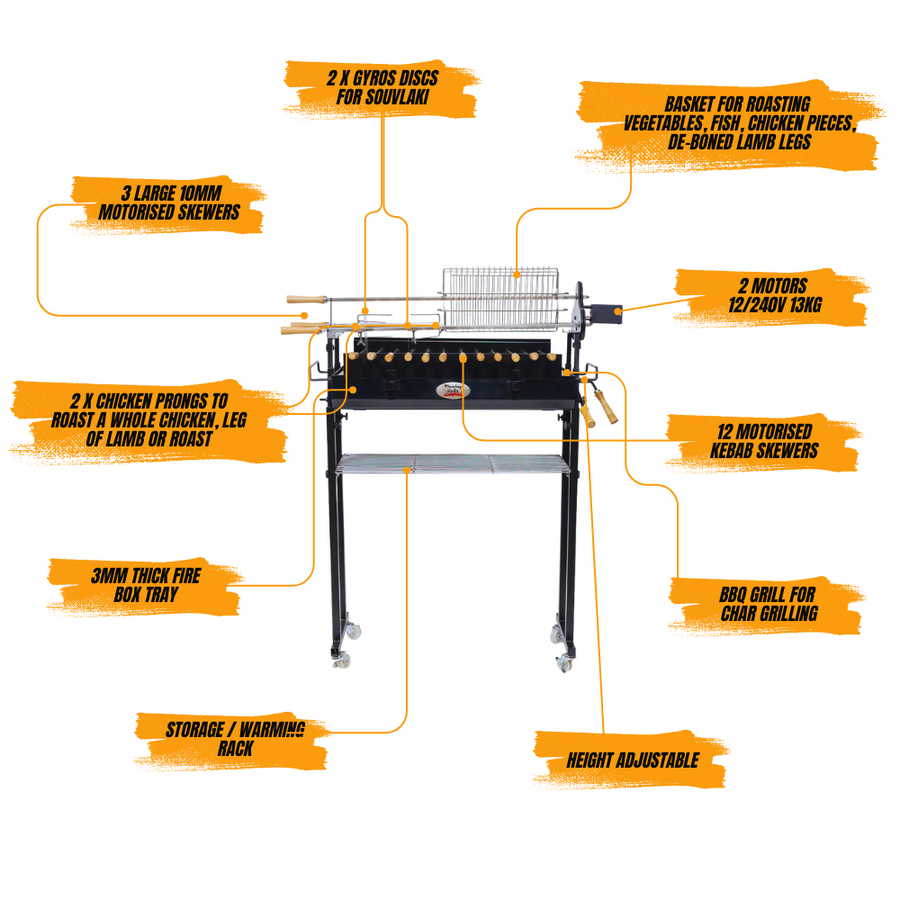 2 X GYROS DISCS FOR SOUVLAKI

BASKET FOR ROASTING VEGETABLES, FISH, CHICKEN PIECES, DE-BONED LAMB LEGS

3 LARGE 10MM MOTORISED SKEWERS

2 MOTORS 12/240V 13KG

2 X CHICKEN PRONGS TO ROAST A WHOLE CHICKEN, LEG OF LAMB OR ROAST

12 MOTORISED KEBAB SKEWERS

3MM THICK FIRE BOX TRAY

BBQ GRILL FOR CHAR GRILLING

STORAGE / WARMING RACK

HEIGHT ADJUSTABLE